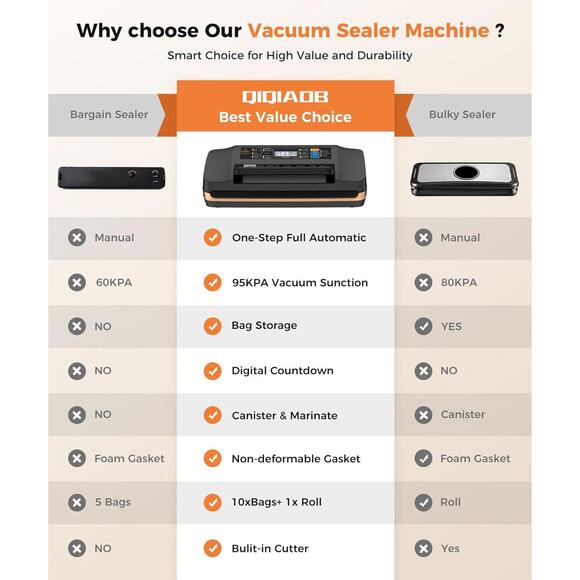 Why choose Our Vacuum Sealer Machine ?

Smart Choice for High Value and Durability

| Bargain Sealer | QIQIAOB Best Value Choice | Bulky Sealer |
|---|---|---|
| Manual | One-Step Full Automatic | Manual |
| 60KPA | 95KPA Vacuum Sunction | 80KPA |
| NO | Bag Storage | YES |
| NO | Digital Countdown | NO |
| NO | Canister & Marinate | Canister |
| Foam Gasket | Non-deformable Gasket | Foam Gasket |
| 5 Bags | 10xBags+ 1x Roll | Roll |
| NO | Bulit-in Cutter | Yes |